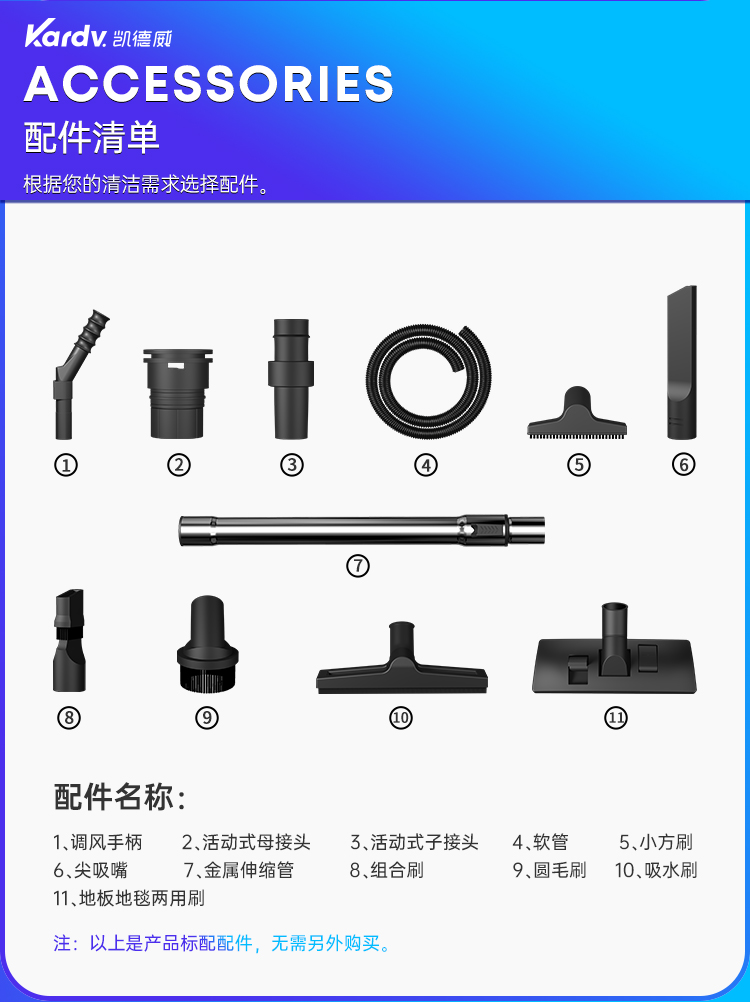 Kardv. 凯德威

ACCESSORIES

配件清单

根据您的清洁需求选择配件。

①
②
③
④
⑤
⑥
⑦
⑧
⑨
⑩
⑪

配件名称：

1、调风手柄 2、活动式母接头 3、活动式子接头 4、软管 5、小方刷
6、尖吸嘴 7、金属伸缩管 8、组合刷 9、圆毛刷 10、吸水刷
11、地板地毯两用刷

注：以上是产品标配配件，无需另外购买。