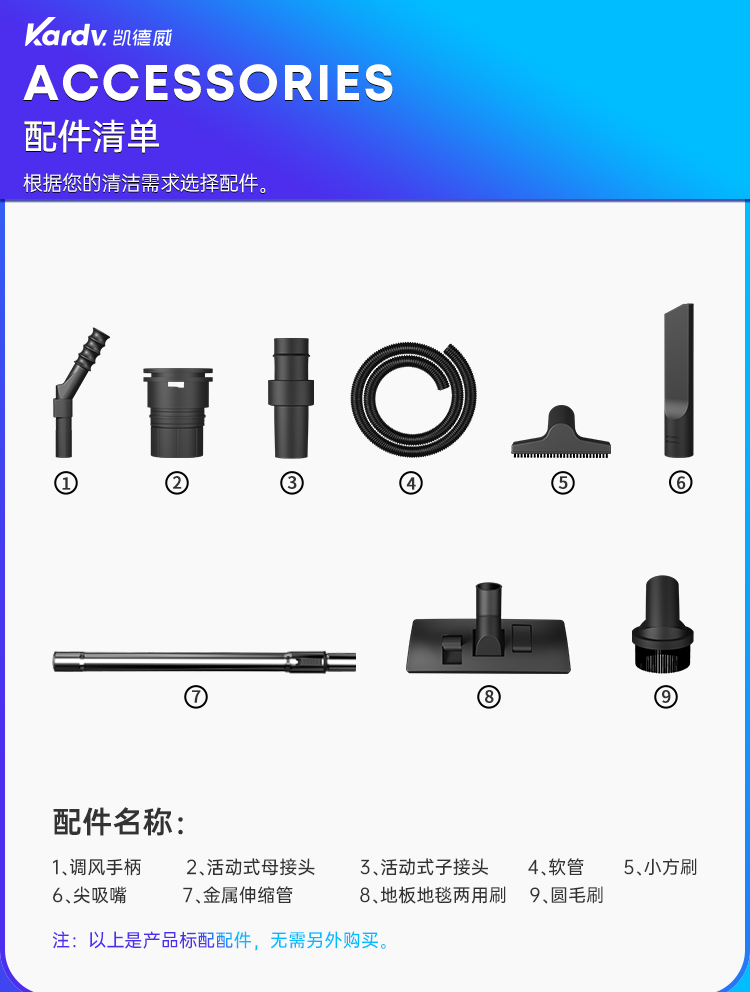 Kardv. 凯德威
ACCESSORIES
配件清单
根据您的清洁需求选择配件。

①
②
③
④
⑤
⑥
⑦
⑧
⑨

配件名称:

1、调风手柄 2、活动式母接头 3、活动式子接头 4、软管 5、小方刷
6、尖吸嘴 7、金属伸缩管 8、地板地毯两用刷 9、圆毛刷

注：以上是产品标配配件，无需另外购买。